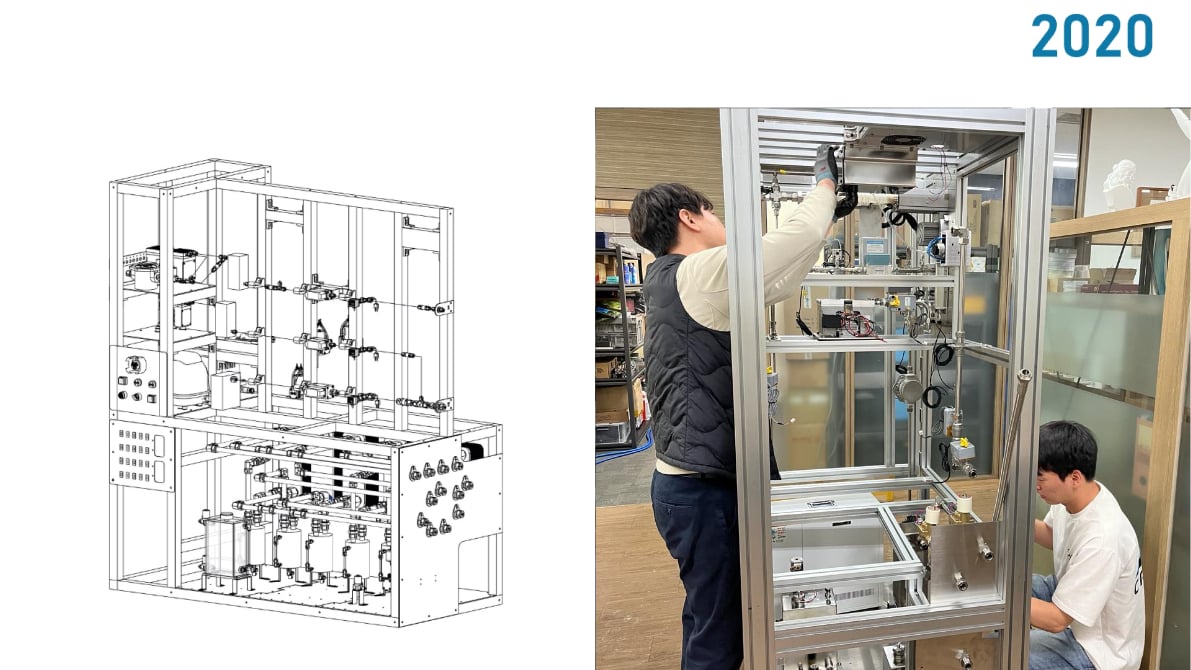 2020